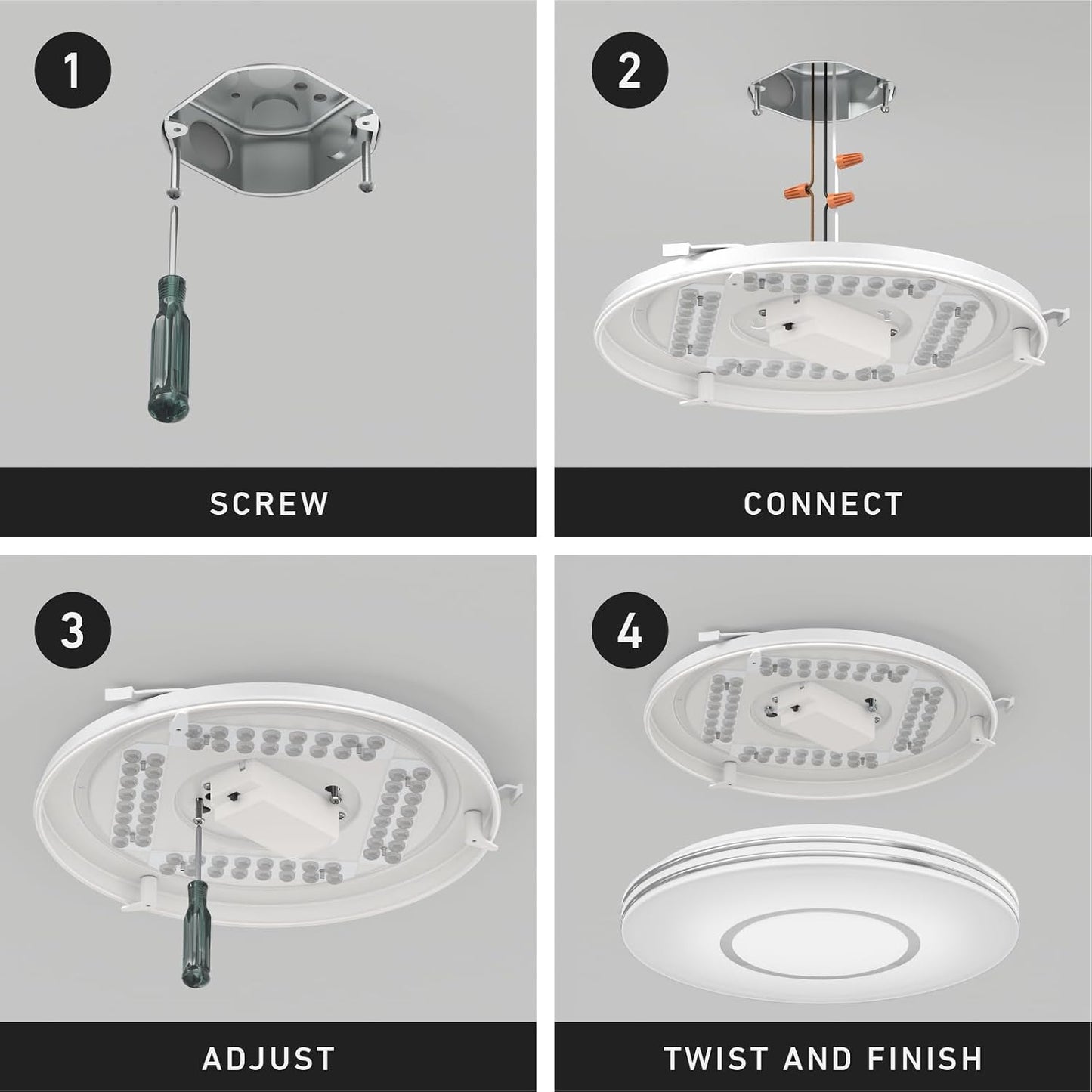 1

SCREW

2

CONNECT

3

ADJUST

4

TWIST AND FINISH